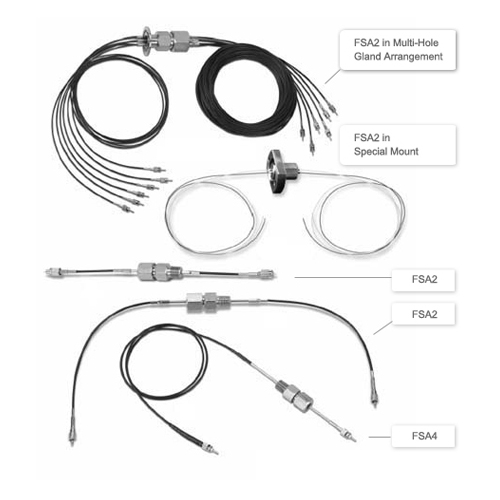 FSA2 in Multi-Hole Gland Arrangement

FSA2 in Special Mount

FSA2

FSA2

FSA4